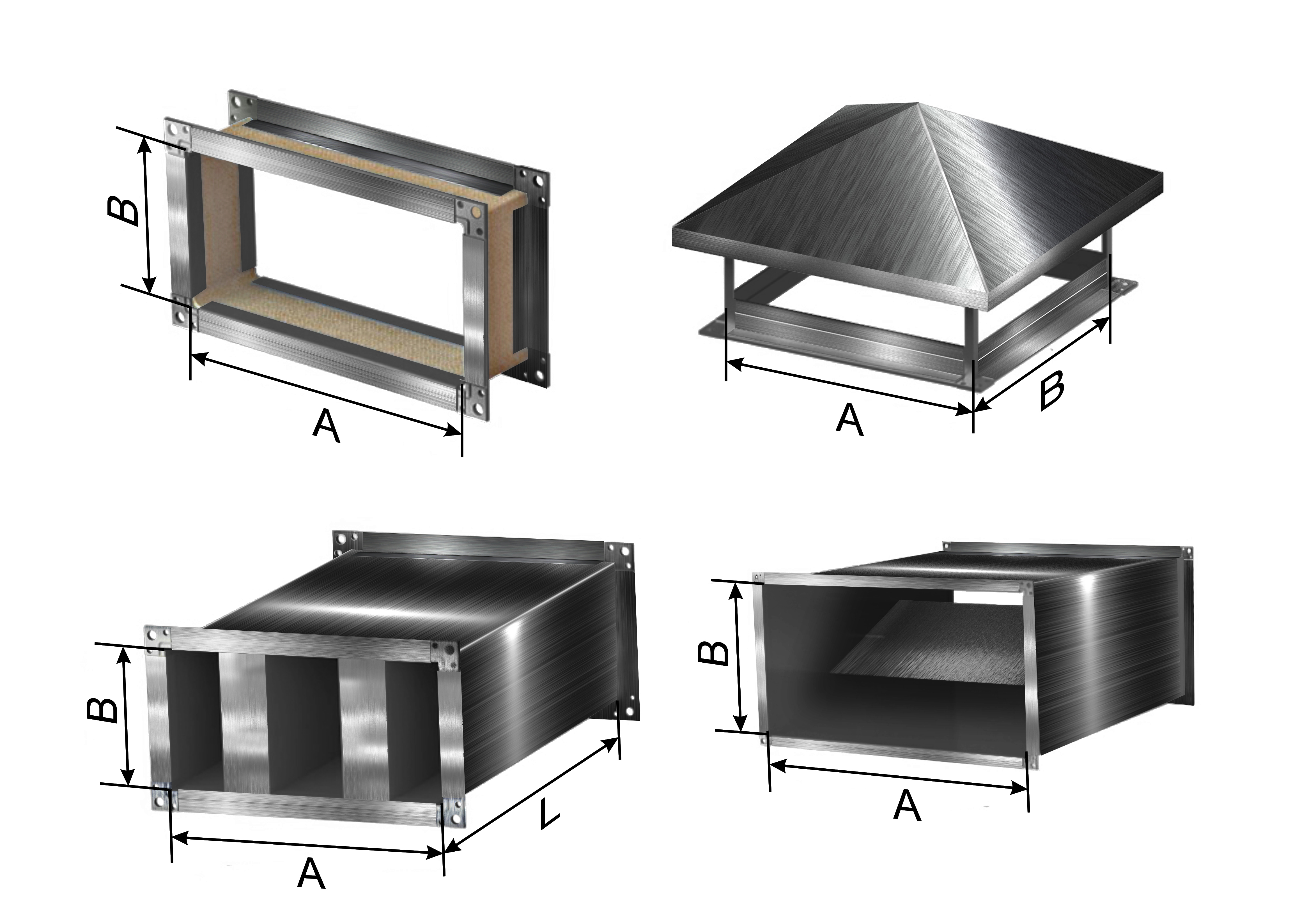 B
A
A
B
B
A
L
B
A