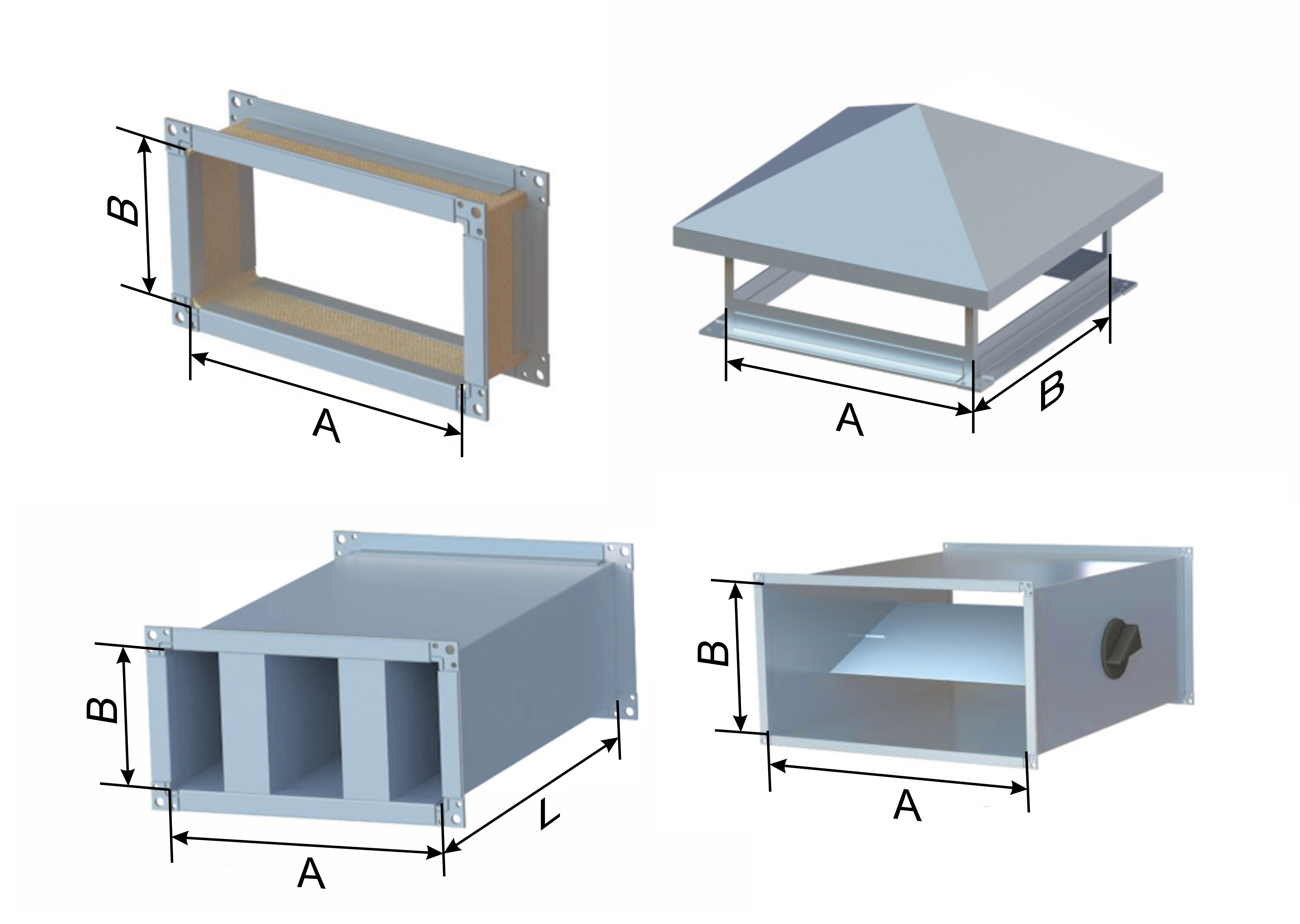 B

A

A

B

B

A

L

B

A